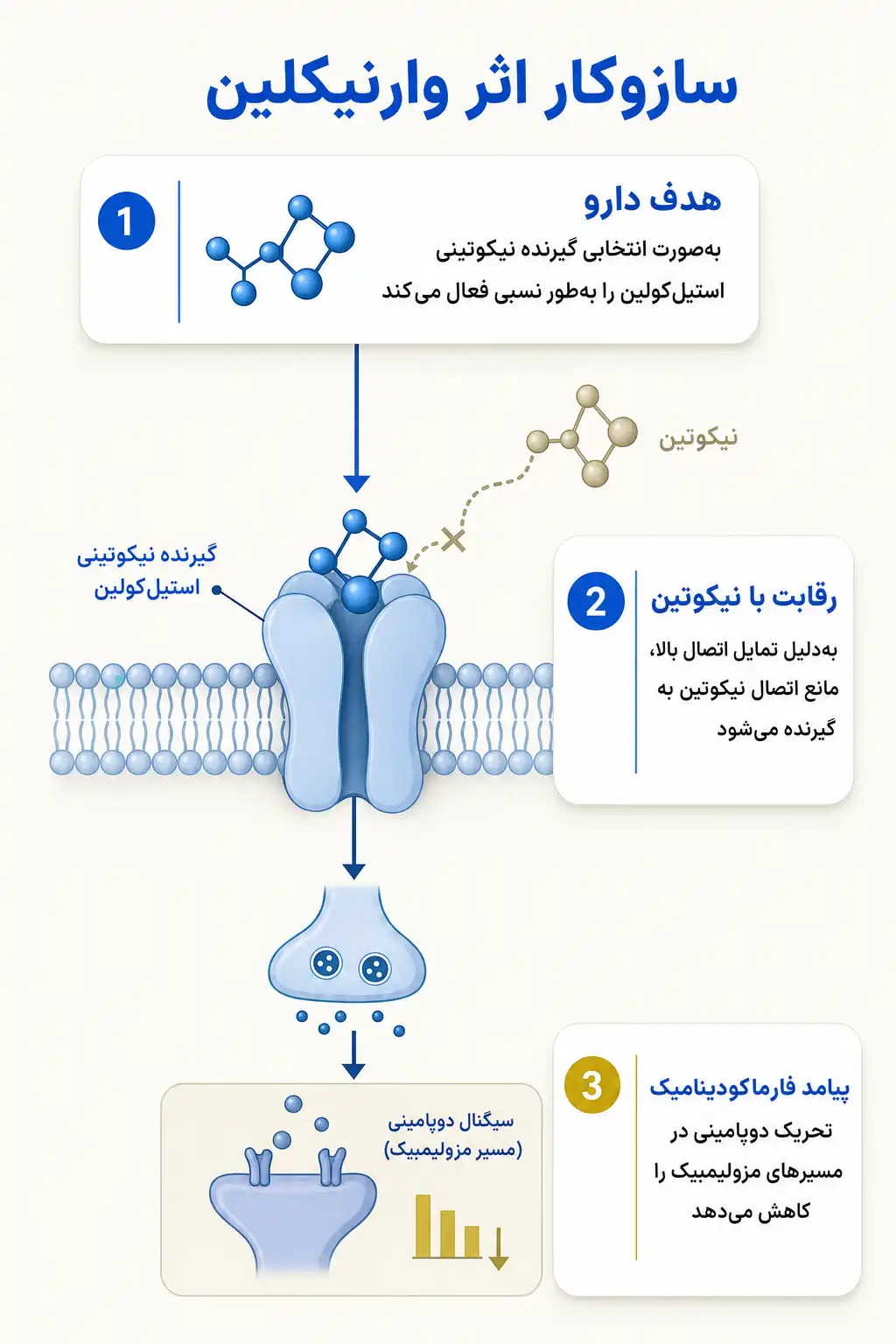 سازوکار اثر وارنیکلین

1

هدف دارو
به‌صورت انتخابی گیرنده نیکوتینی استیل‌کولین را به‌طور نسبی فعال می‌کند

نیکوتین

گیرنده نیکوتینی استیل‌کولین

2

رقابت با نیکوتین
به‌دلیل تمایل اتصال بالا، مانع اتصال نیکوتین به گیرنده می‌شود

سیگنال دوپامینی
(مسیر مزولیمبیک)

3

پیامد فارماکودینامیک
تحریک دوپامینی در مسیرهای مزولیمبیک را کاهش می‌دهد