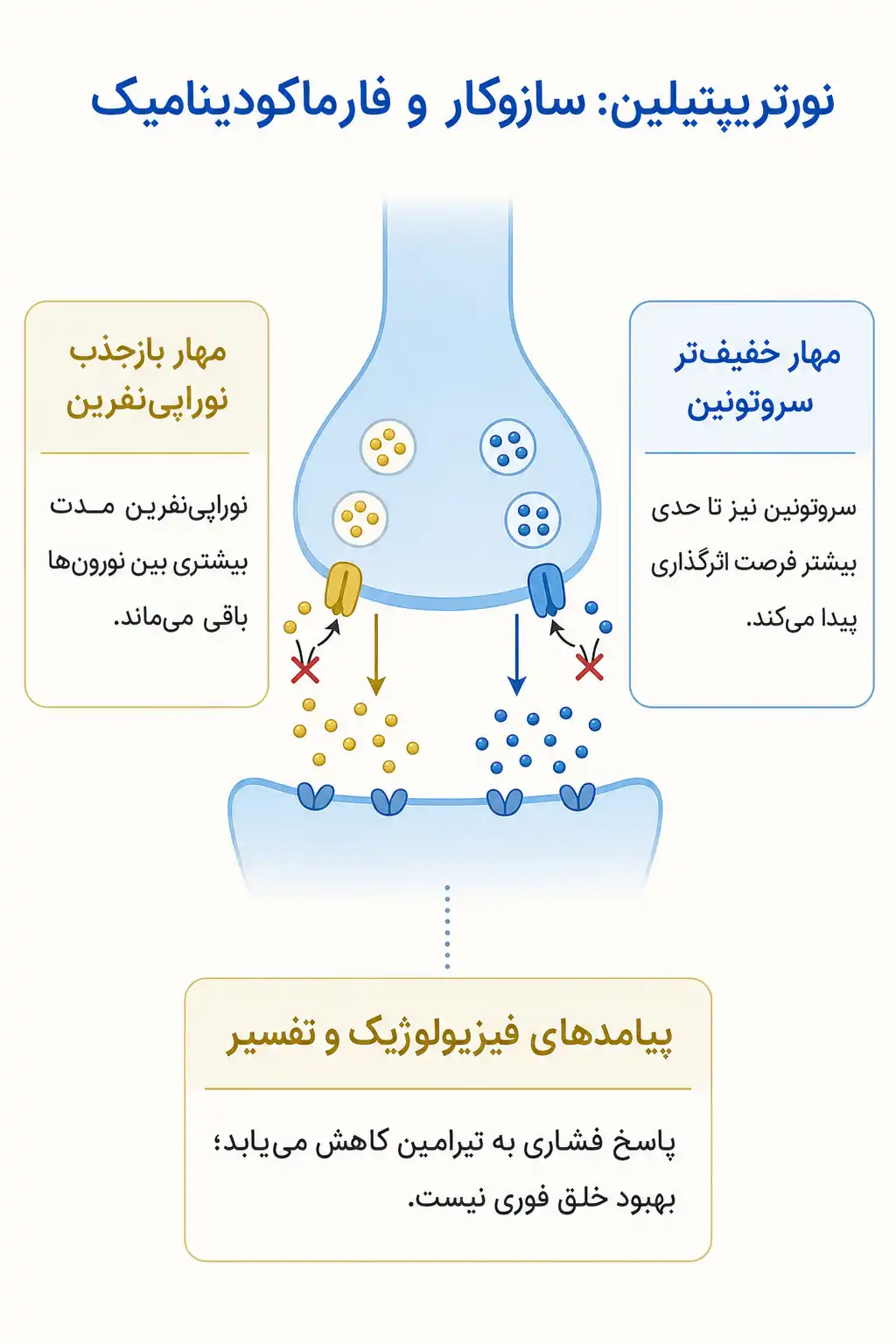 نورتریپتیلین: سازوکار و فارماکودینامیک

مهار خفیف‌تر سروتونین

سروتونین نیز تا حدی بیشتر فرصت اثرگذاری پیدا می‌کند.

مهار بازجذب نوراپی‌نفرین

نوراپی‌نفرین مدت بیشتری بین نورون‌ها باقی می‌ماند.

پیامدهای فیزیولوژیک و تفسیر

پاسخ فشاری به تیرامین کاهش می‌یابد؛ بهبود خلق فوری نیست.