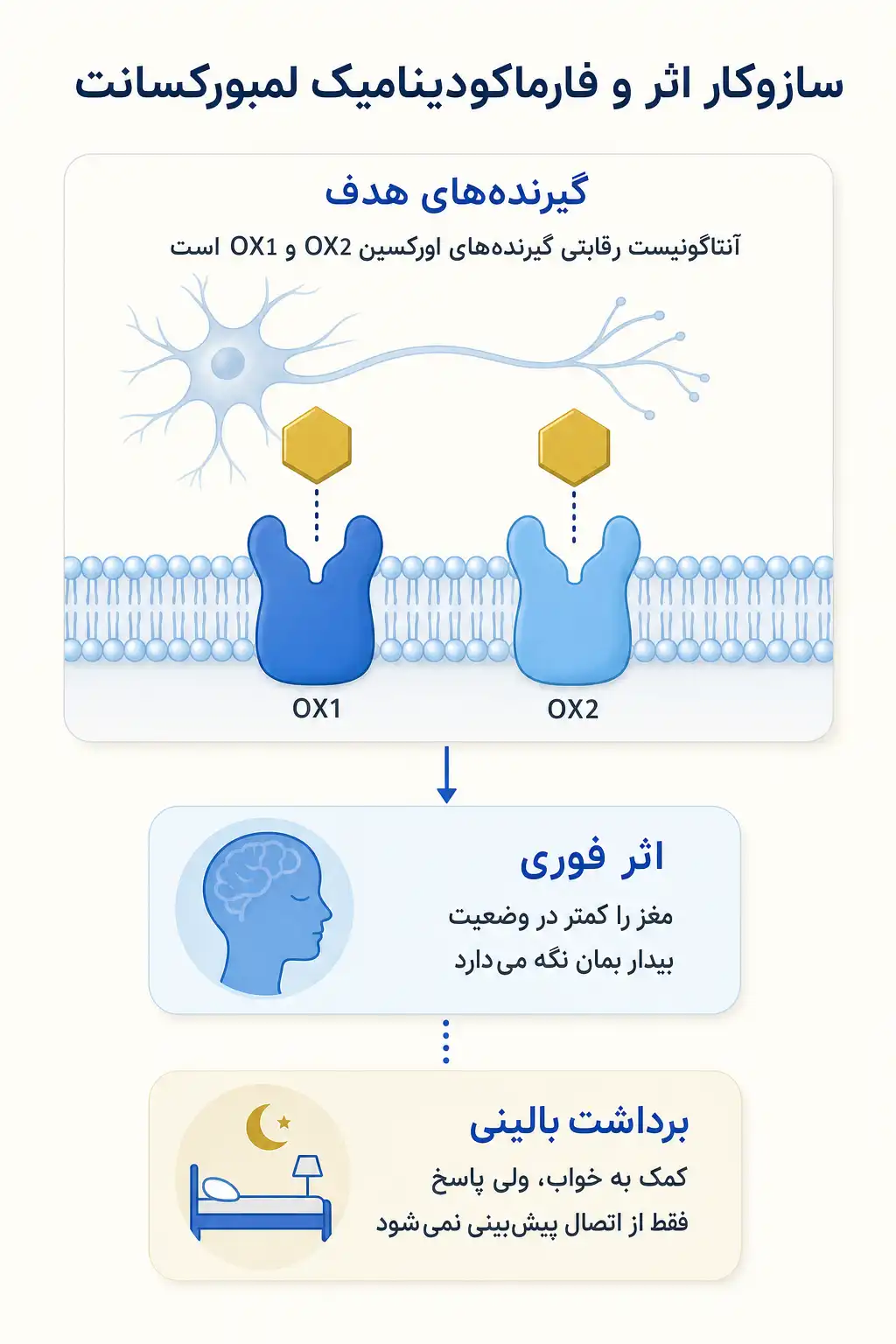 سازوکار اثر و فارماکودینامیک لمبورکسانت

گیرنده‌های هدف

آنتاگونیست رقابتی گیرنده‌های اورکسین OX2 و OX1 است

OX1

OX2

اثر فوری

مغز را کمتر در وضعیت بیدار بمان نگه می‌دارد

برداشت بالینی

کمک به خواب، ولی پاسخ فقط از اتصال پیش‌بینی نمی‌شود