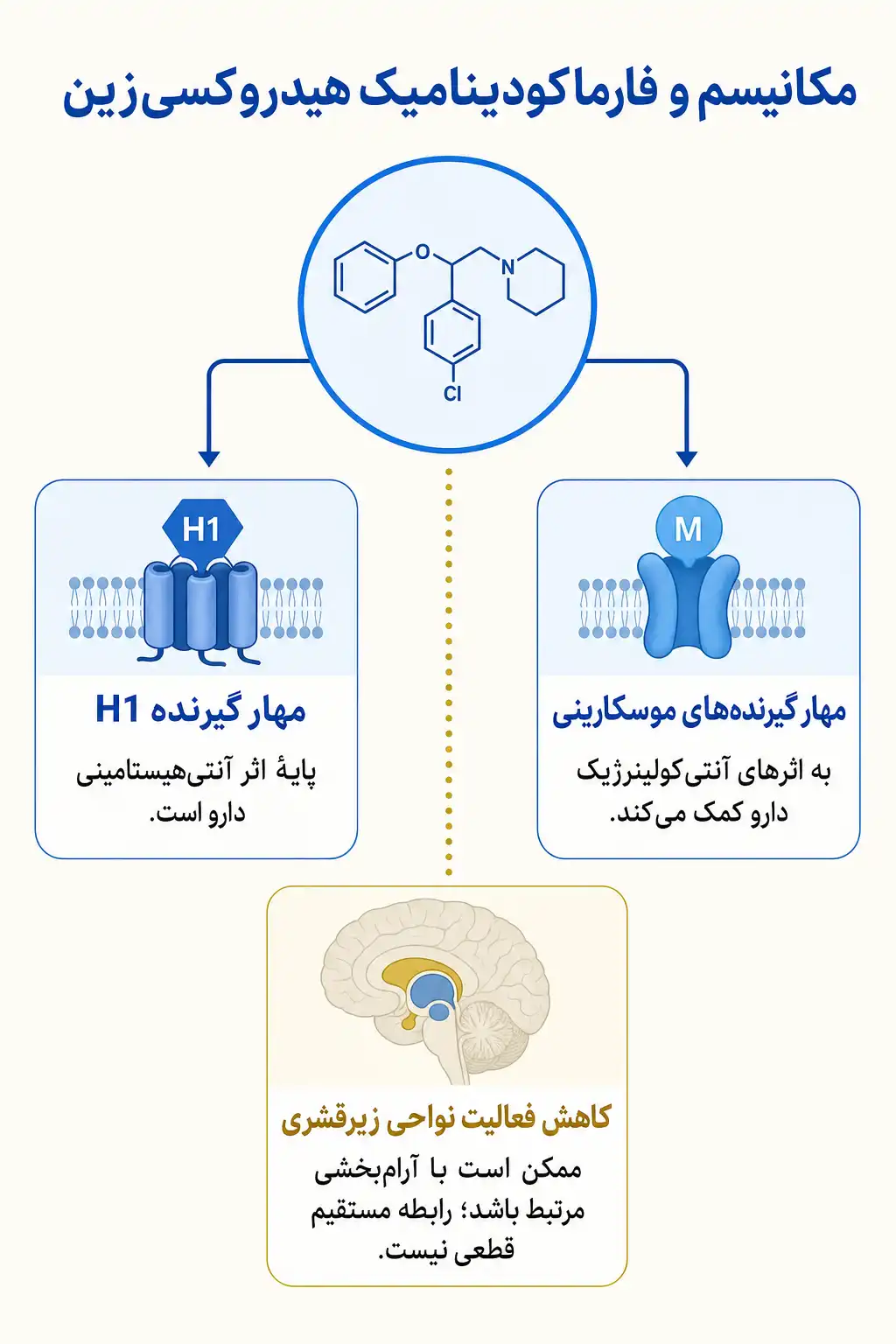 مکانیسم و فارماکودینامیک هیدروکسی‌زین

O
N
Cl

M

مهار گیرنده‌های موسکارینی

به اثرهای آنتی‌کولینرژیک دارو کمک می‌کند.

H1

مهار گیرنده H1

پایهٔ اثر آنتی‌هیستامینی دارو است.

کاهش فعالیت نواحی زیرقشری

ممکن است با آرام‌بخشی مرتبط باشد؛ رابطه مستقیم قطعی نیست.