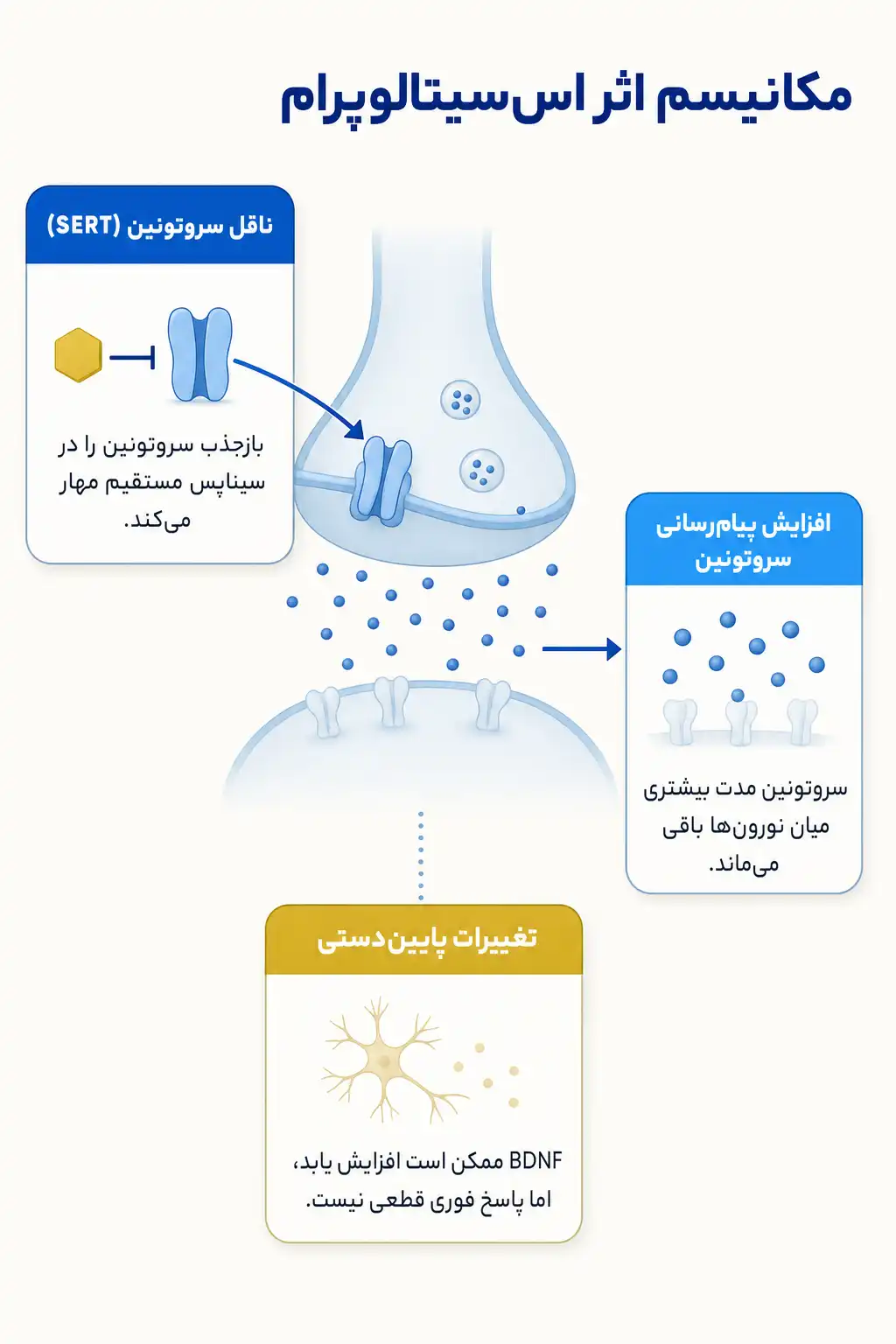 مکانیسم اثر اس‌سیتالوپرام

ناقل سروتونین (SERT)

بازجذب سروتونین را در سیناپس مستقیم مهار می‌کند.

افزایش پیام‌رسانی سروتونین

سروتونین مدت بیشتری میان نورون‌ها باقی می‌ماند.

تغییرات پایین‌دستی

BDNF ممکن است افزایش یابد، اما پاسخ فوری قطعی نیست.