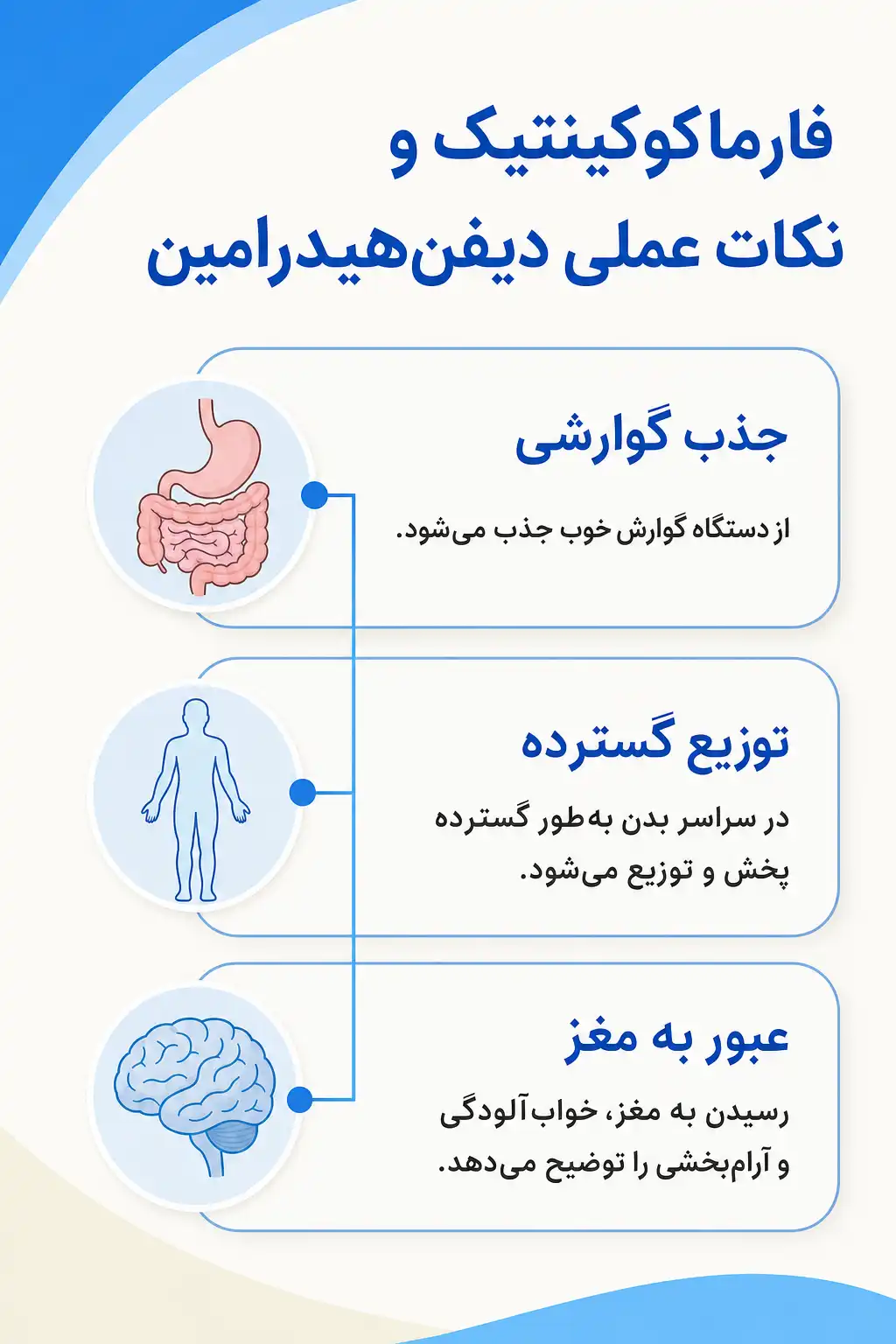 فارماکوکینتیک و نکات عملی دیفن‌هیدرامین

جذب گوارشی

از دستگاه گوارش خوب جذب می‌شود.

توزیع گسترده

در سراسر بدن به‌طور گسترده پخش و توزیع می‌شود.

عبور به مغز

رسیدن به مغز، خواب‌آلودگی و آرام‌بخشی را توضیح می‌دهد.